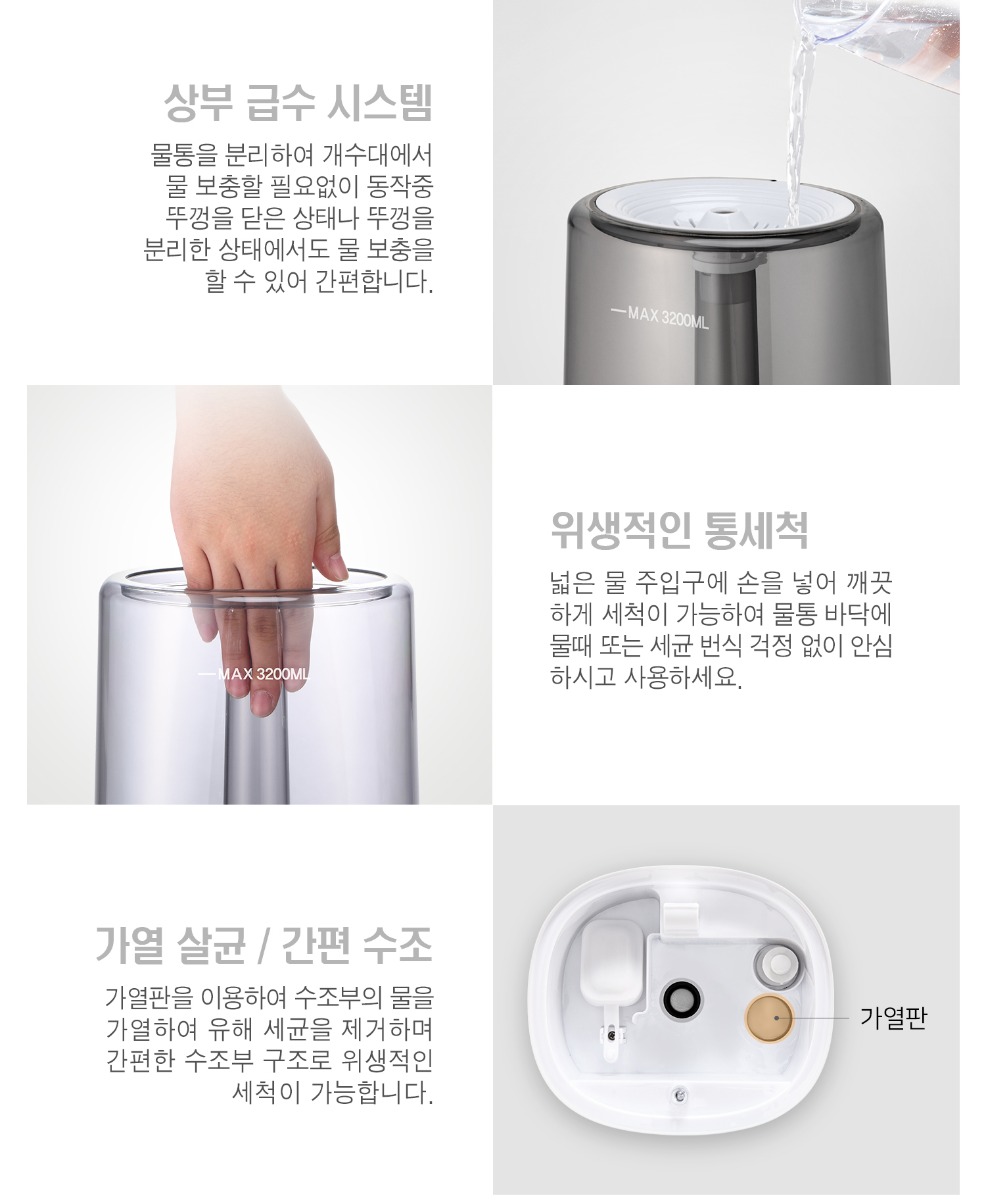 상부 급수 시스템

물통을 분리하여 개수대에서 물 보충할 필요없이 동작중 뚜껑을 닫은 상태나 뚜껑을 분리한 상태에서도 물 보충을 할 수 있어 간편합니다.

—MAX 3200ML

—MAX 3200ML

위생적인 통세척

넓은 물 주입구에 손을 넣어 깨끗하게 세척이 가능하여 물통 바닥에 물때 또는 세균 번식 걱정 없이 안심하시고 사용하세요.

가열 살균 / 간편 수조

가열판을 이용하여 수조부의 물을 가열하여 유해 세균을 제거하며 간편한 수조부 구조로 위생적인 세척이 가능합니다.

가열판